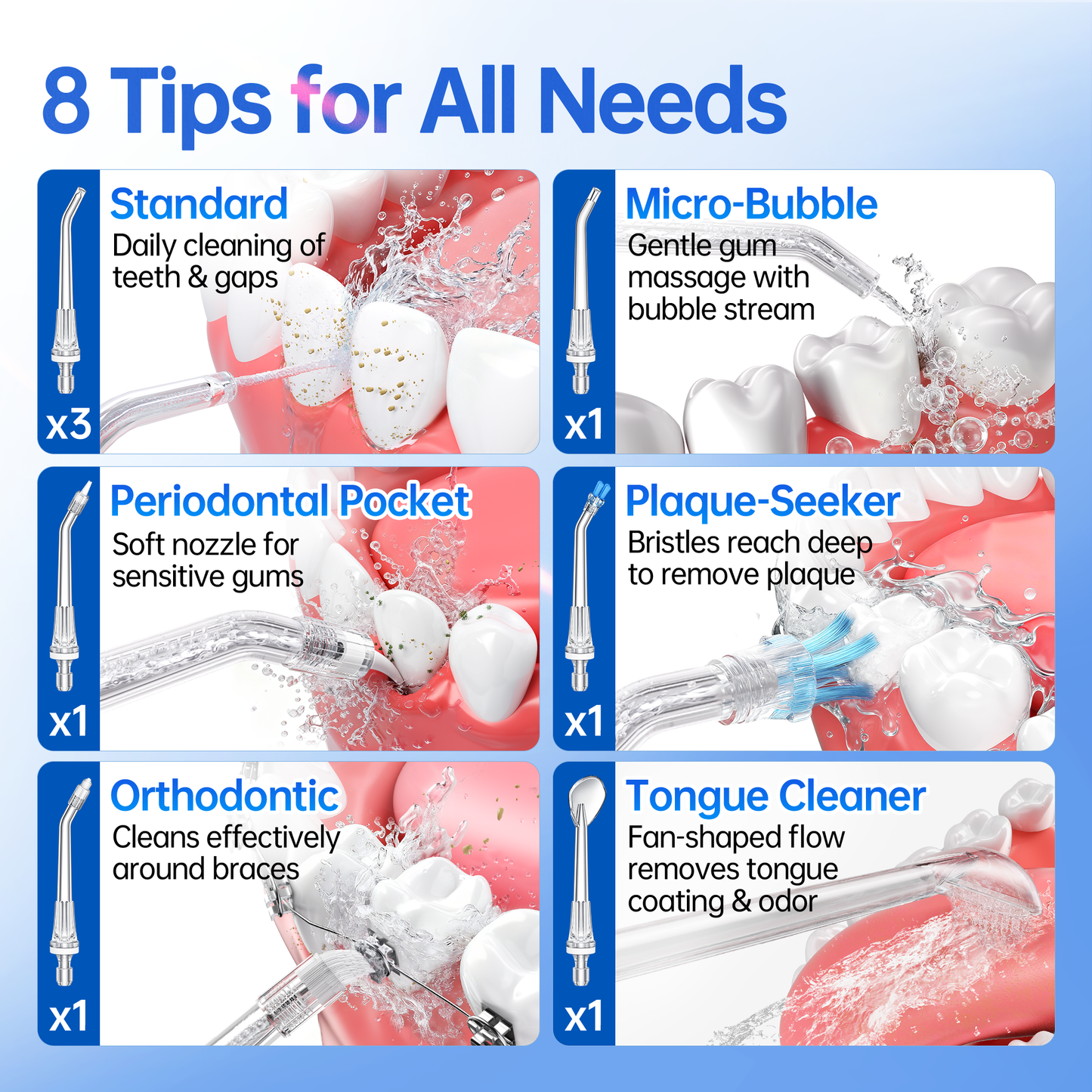 8 Tips for All Needs

Standard
Daily cleaning of teeth & gaps
x3

Micro-Bubble
Gentle gum massage with bubble stream
x1

Periodontal Pocket
Soft nozzle for sensitive gums
x1

Plaque-Seeker
Bristles reach deep to remove plaque
x1

Orthodontic
Cleans effectively around braces
x1

Tongue Cleaner
Fan-shaped flow removes tongue coating & odor
x1