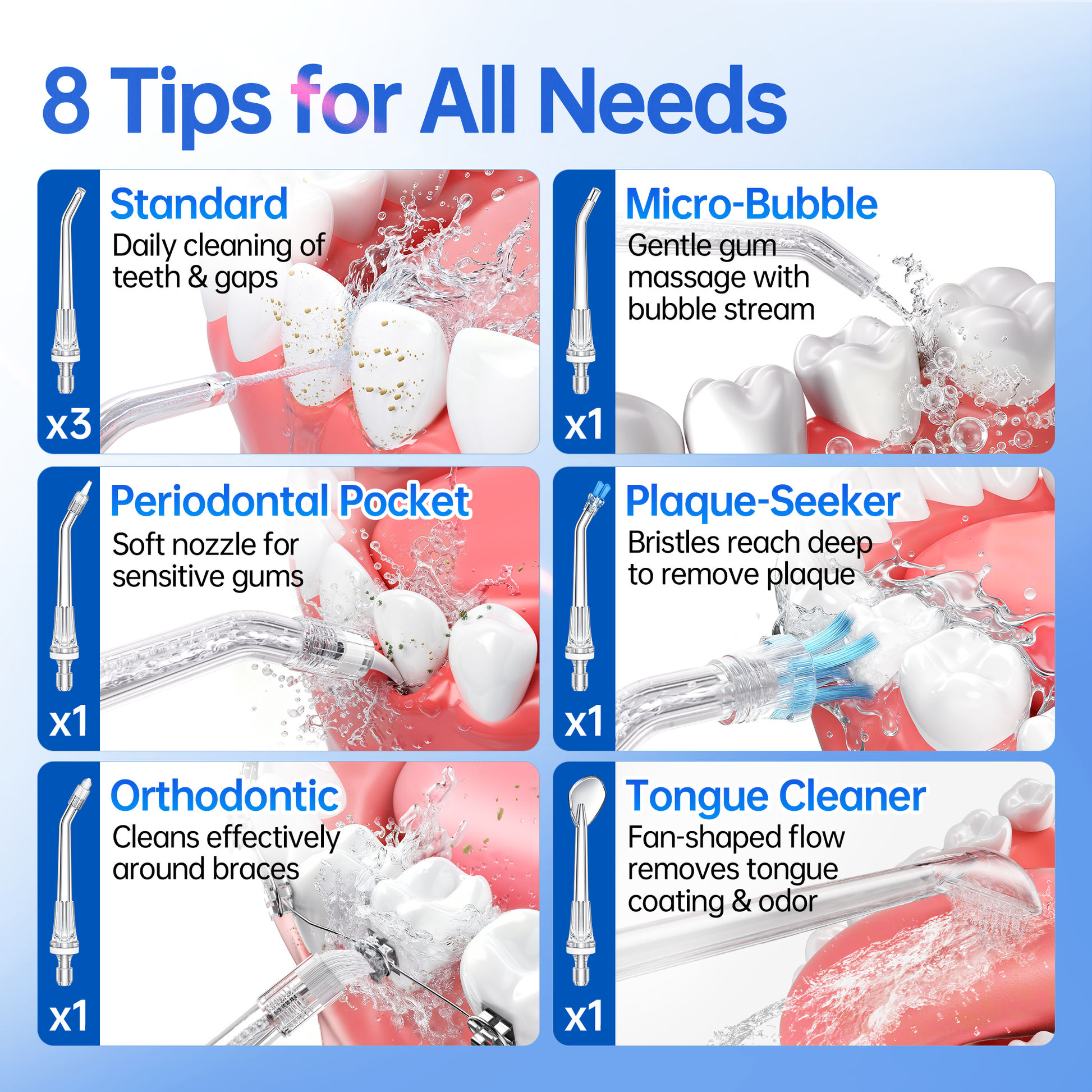 8 Tips for All Needs

Standard
Daily cleaning of teeth & gaps
x3

Micro-Bubble
Gentle gum massage with bubble stream
x1

Periodontal Pocket
Soft nozzle for sensitive gums
x1

Plaque-Seeker
Bristles reach deep to remove plaque
x1

Orthodontic
Cleans effectively around braces
x1

Tongue Cleaner
Fan-shaped flow removes tongue coating & odor
x1