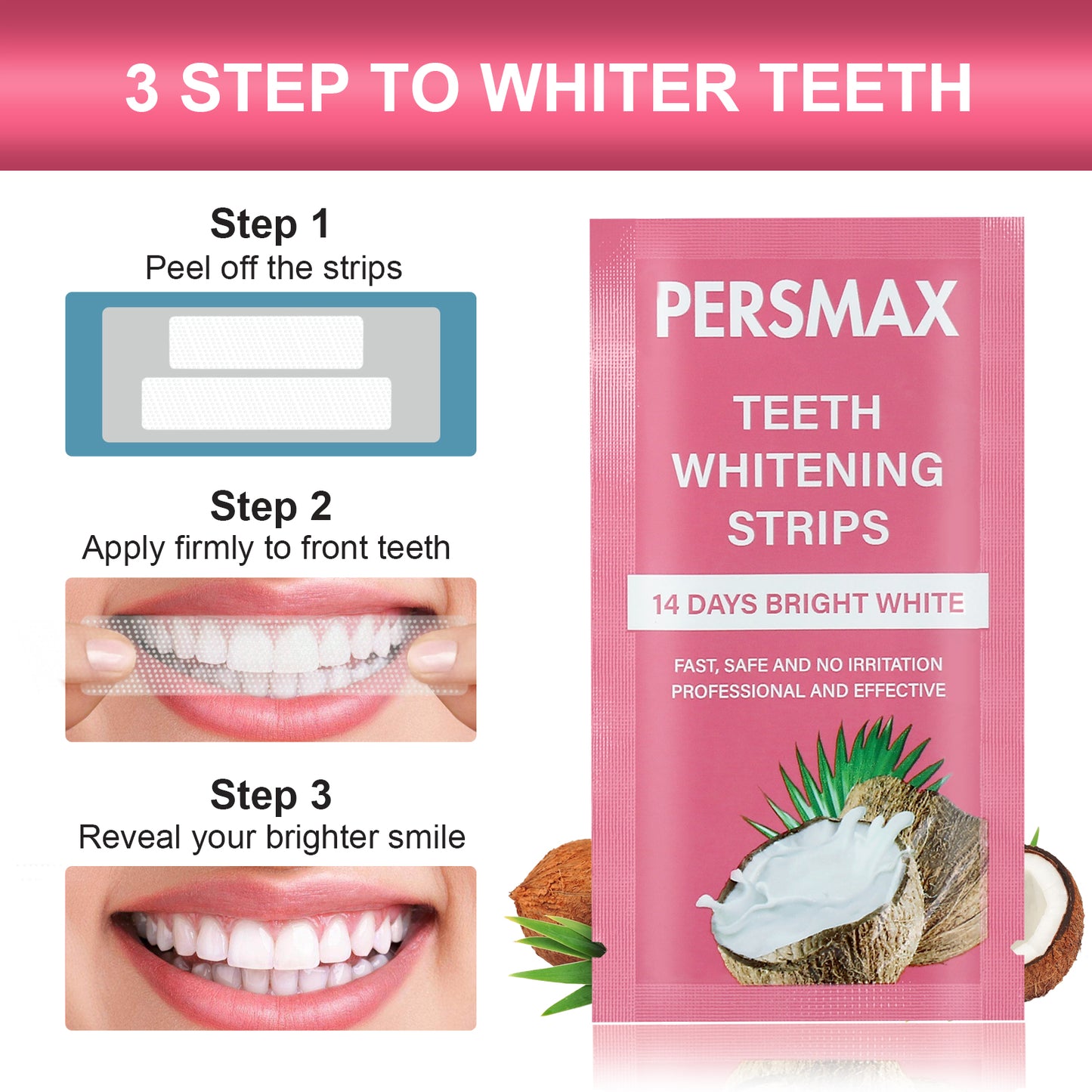 3 STEP TO WHITER TEETH

Step 1
Peel off the strips

Step 2
Apply firmly to front teeth

Step 3
Reveal your brighter smile

PERSMAX

TEETH WHITENING STRIPS

14 DAYS BRIGHT WHITE

FAST, SAFE AND NO IRRITATION
PROFESSIONAL AND EFFECTIVE